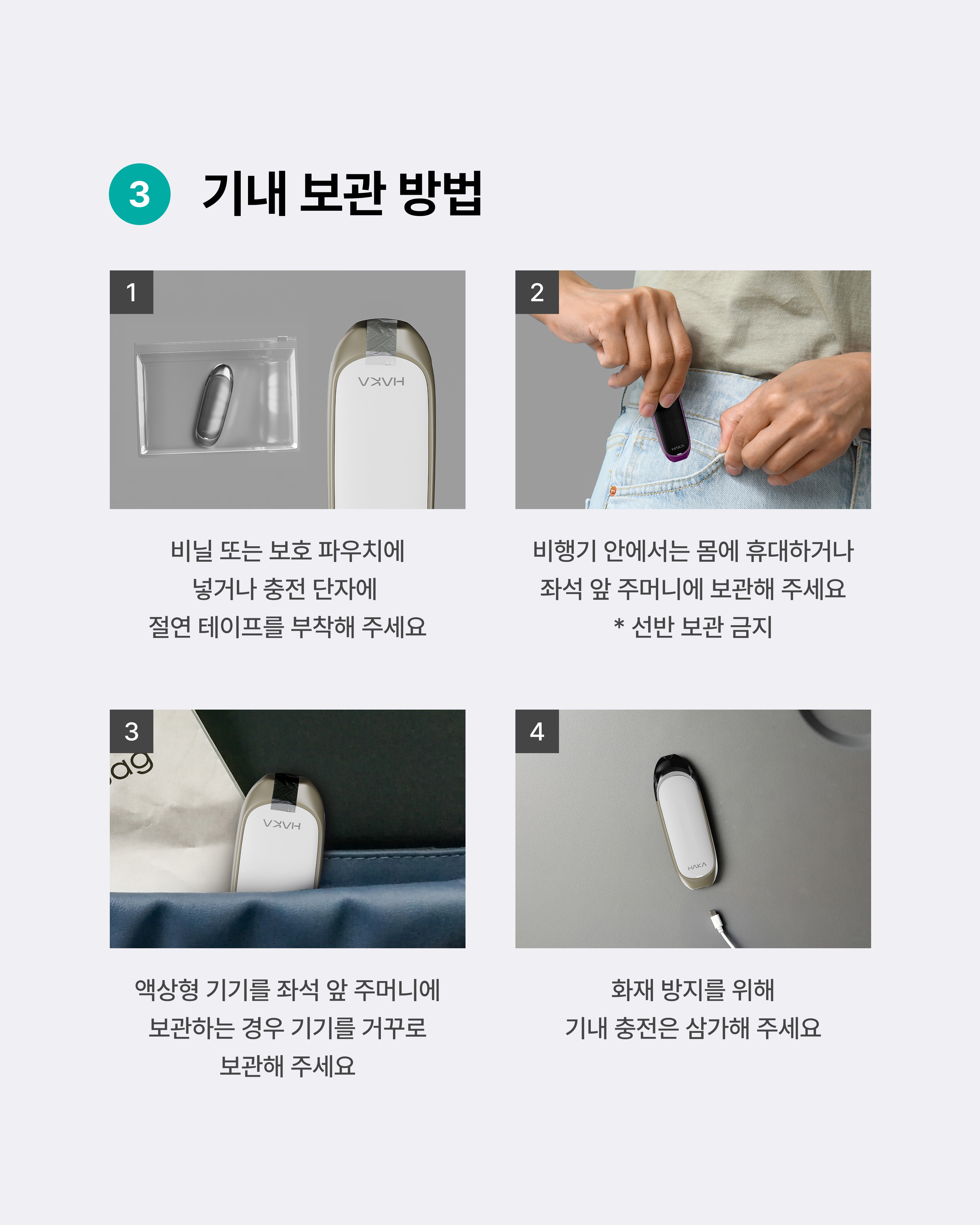 3 기내 보관 방법

1

HAKA

비닐 또는 보호 파우치에 넣거나 충전 단자에 절연 테이프를 부착해 주세요

2

HAKA

비행기 안에서는 몸에 휴대하거나 좌석 앞 주머니에 보관해 주세요
* 선반 보관 금지

3

ag

HAKA

액상형 기기를 좌석 앞 주머니에 보관하는 경우 기기를 거꾸로 보관해 주세요

4

HAKA

화재 방지를 위해 기내 충전은 삼가해 주세요